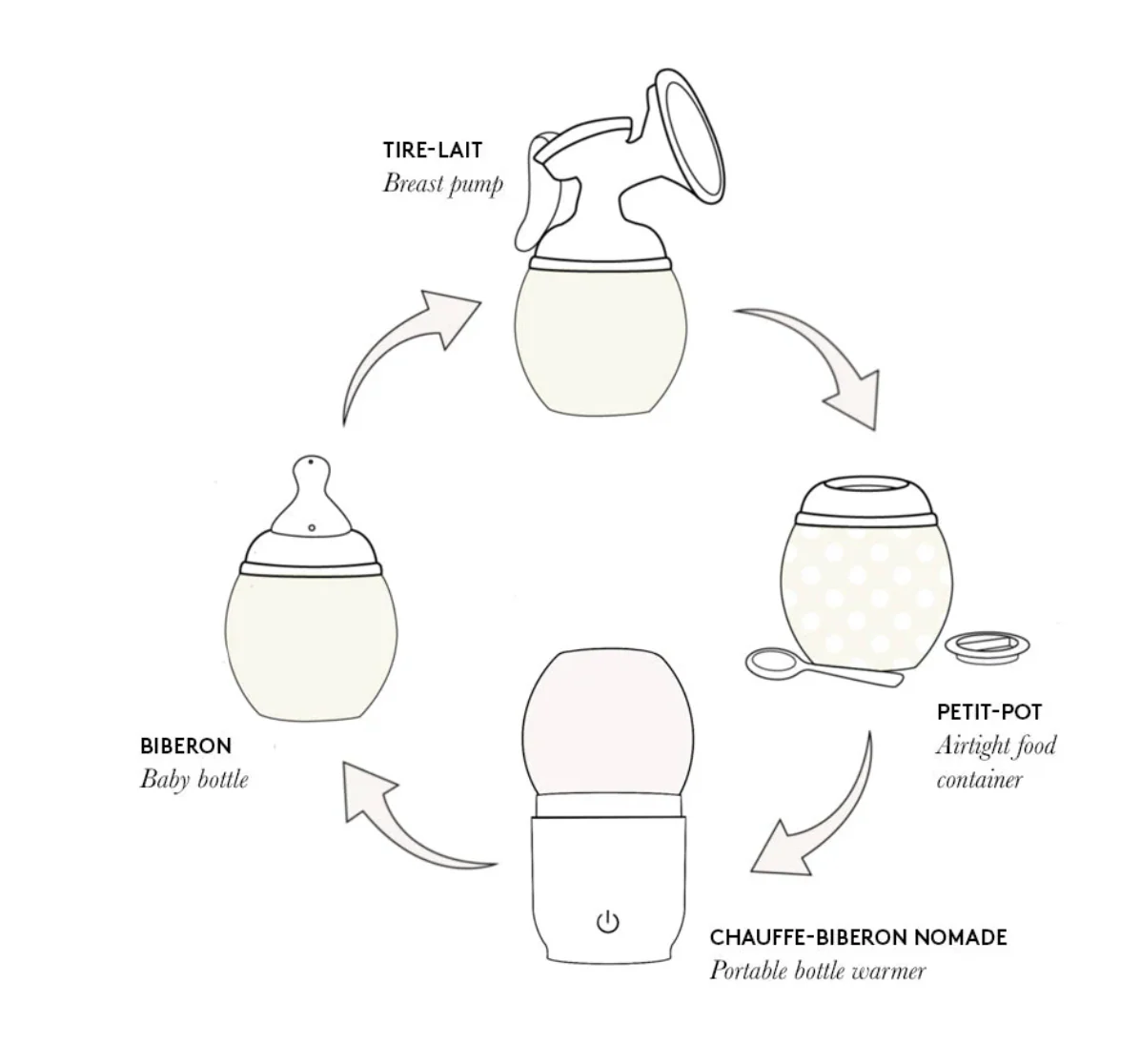 TIRE-LAIT
Breast pump

PETIT-POT
Airtight food container

CHAUFFE-BIBERON NOMADE
Portable bottle warmer

BIBERON
Baby bottle